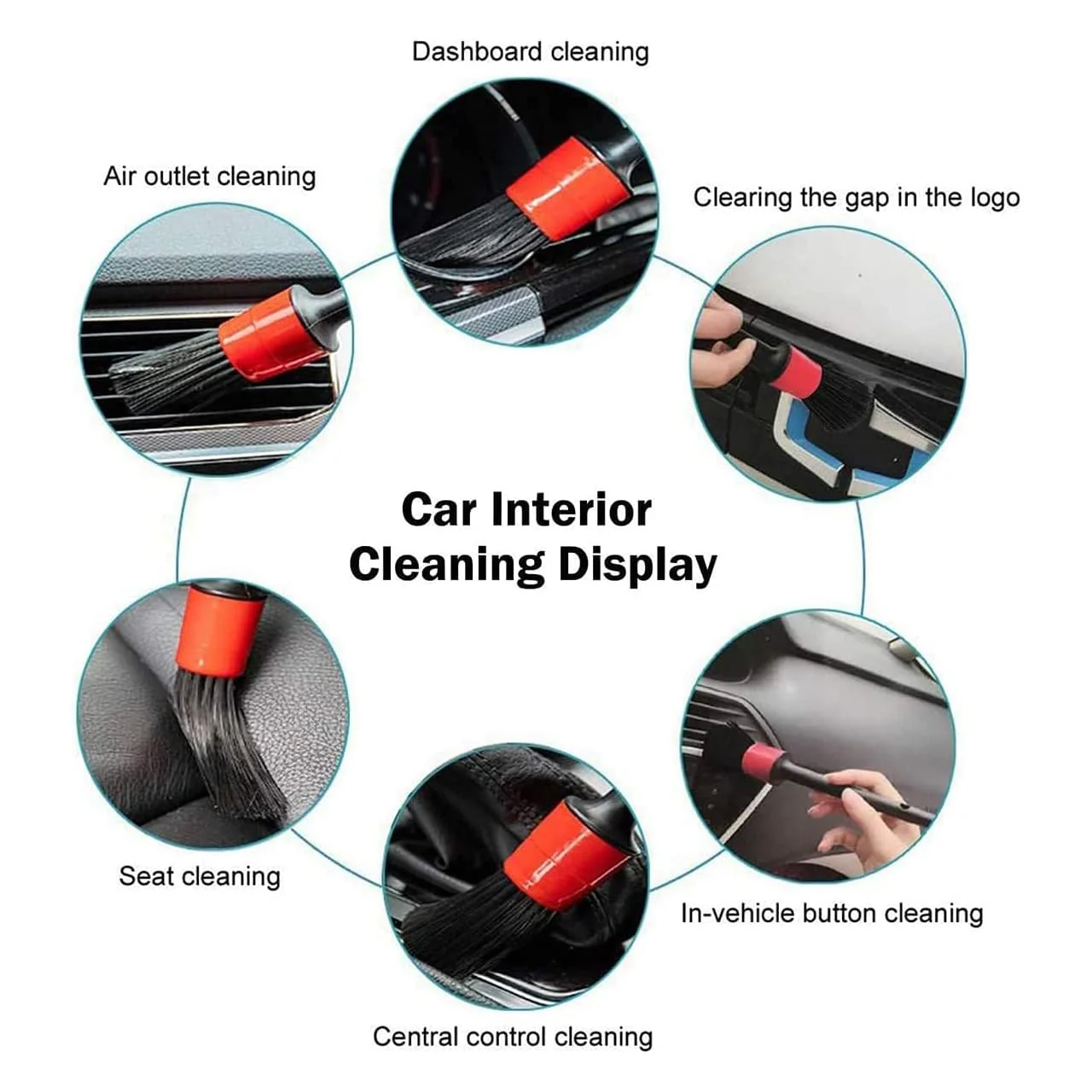 Dashboard cleaning

Air outlet cleaning

Clearing the gap in the logo

Car Interior
Cleaning Display

Seat cleaning

In-vehicle button cleaning

Central control cleaning